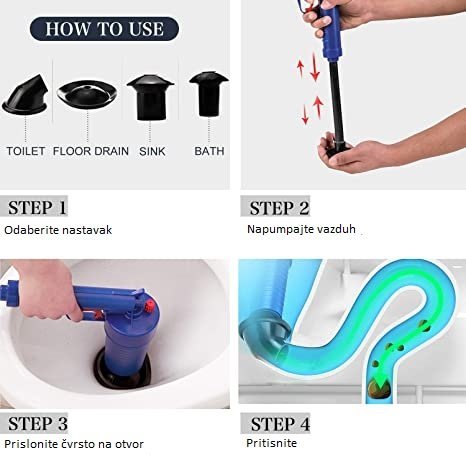 HOW TO USE

TOILET FLOOR DRAIN SINK BATH

STEP 1
Odaberite nastavak

STEP 2
Napumpajte vazduh

STEP 3
Prislonite čvrsto na otvor

STEP 4
Pritisnite