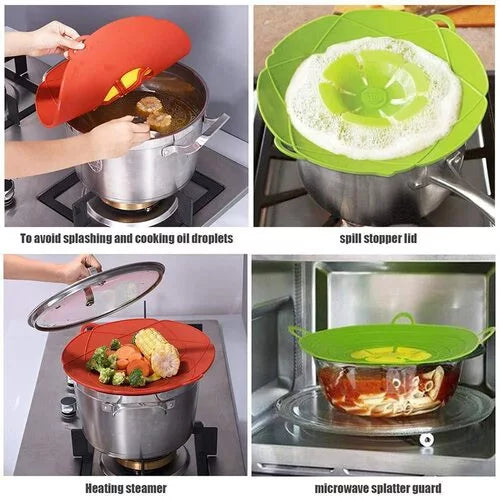 To avoid splashing and cooking oil droplets

spill stopper lid

Heating steamer

microwave splatter guard