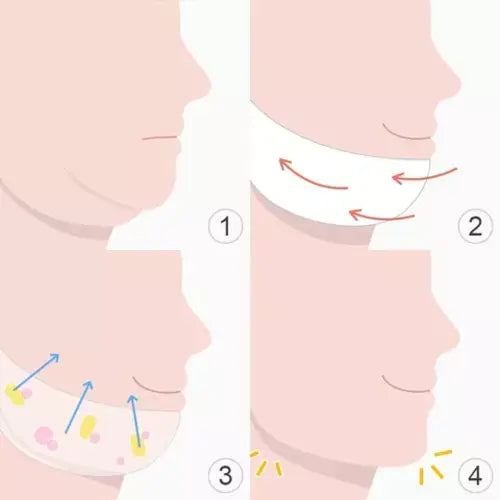 1
2
3
4