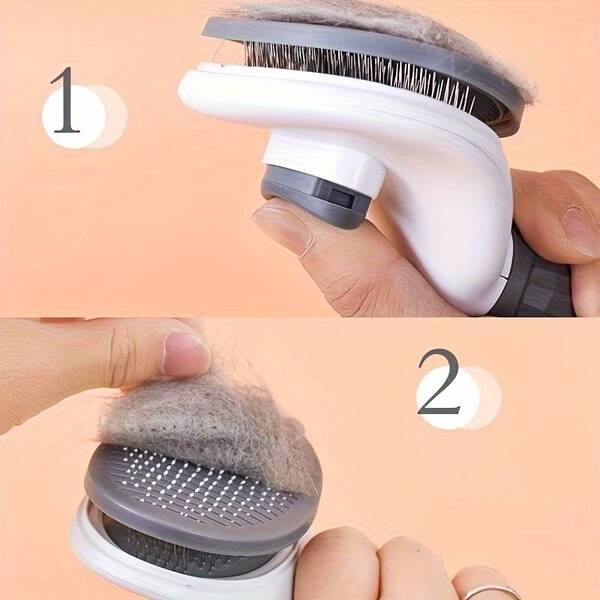 1

2